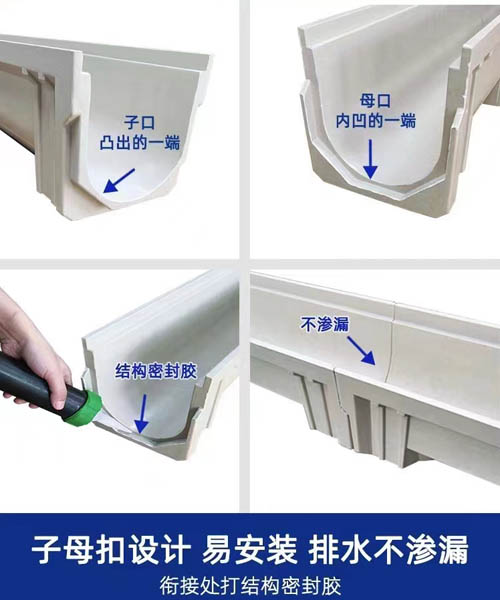 子口
凸出的一端

母口
内凹的一端

结构密封胶

不渗漏

子母扣设计 易安装 排水不渗漏
衔接处打结构密封胶